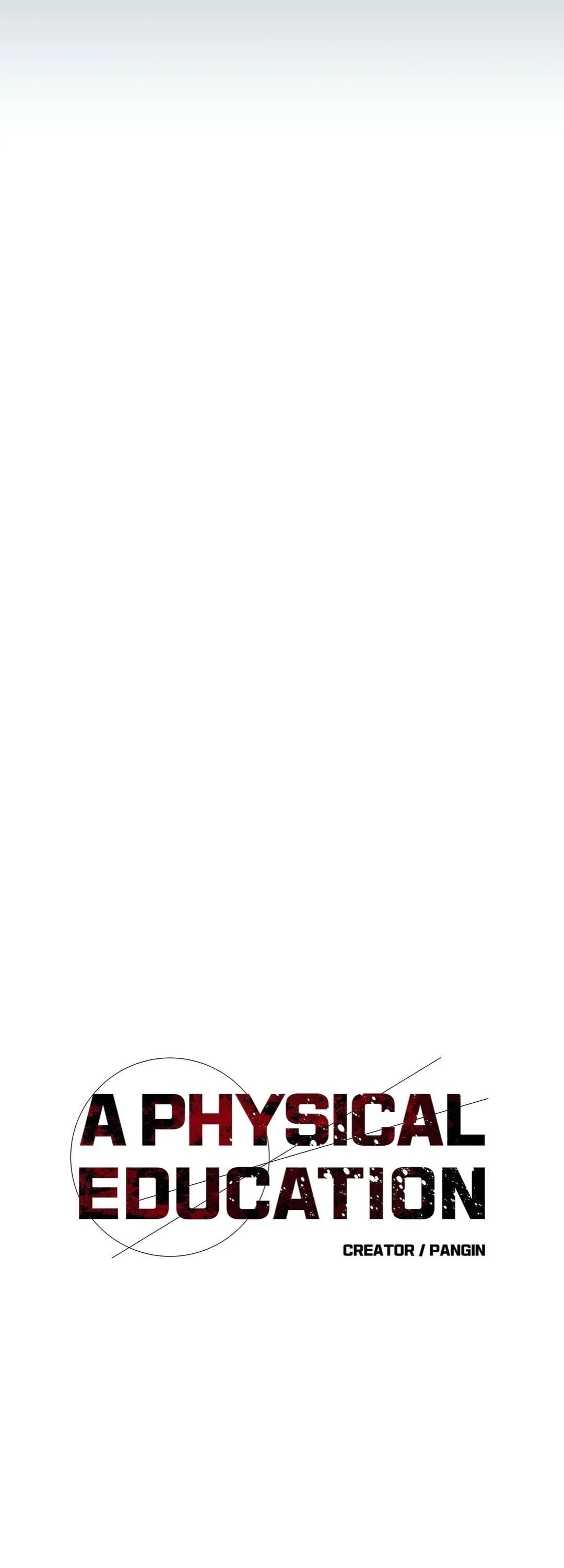 A PHYSICAL
EDUCATION

CREATOR / PANGIN