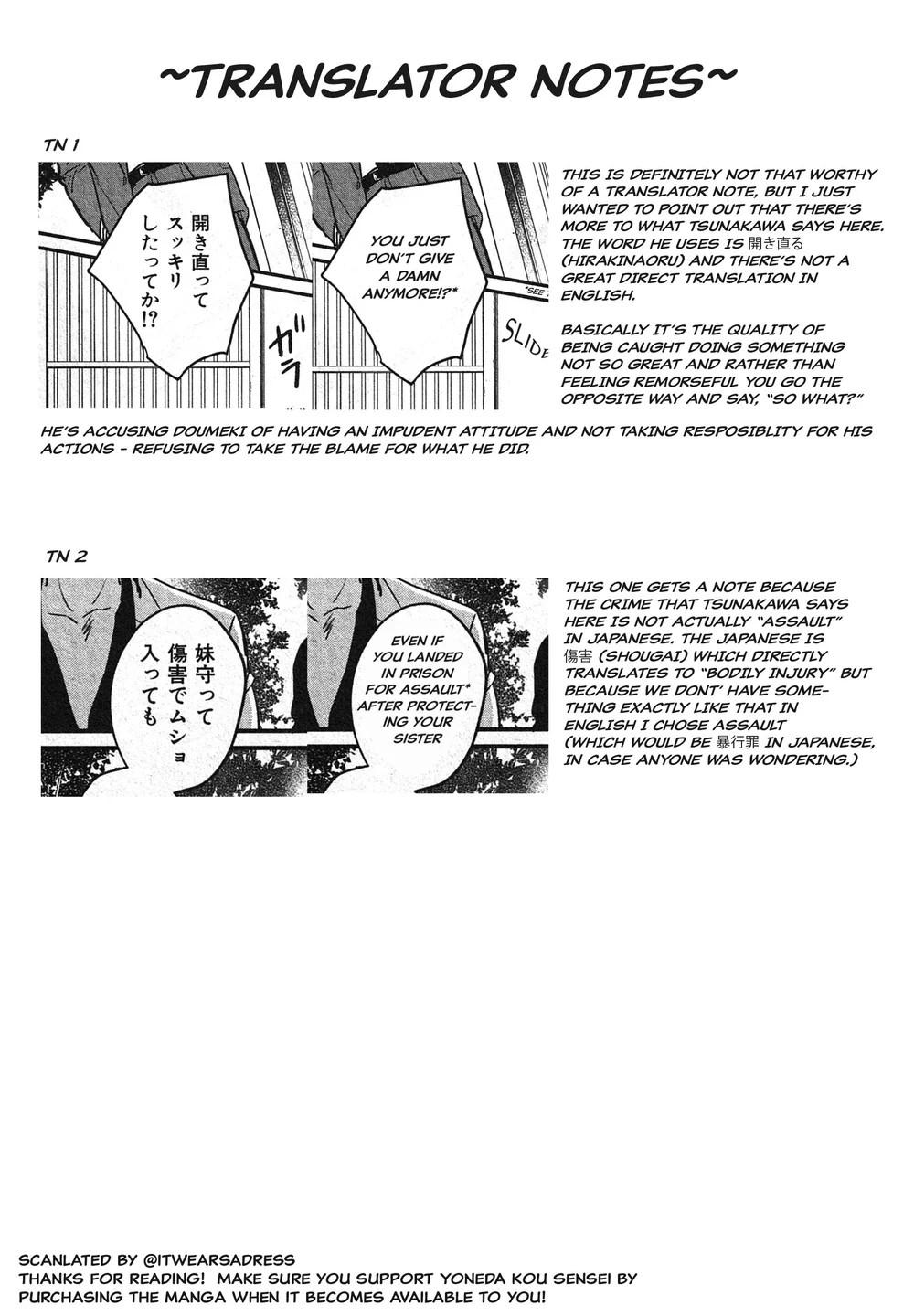 ~TRANSLATOR NOTES~

TN 1

開き直ってスッキリしたってか!?

ガラ

YOU JUST DON'T GIVE A DAMN ANYMORE!?*

*SEE

SLIDE

THIS IS DEFINITELY NOT THAT WORTHY OF A TRANSLATOR NOTE, BUT I JUST WANTED TO POINT OUT THAT THERE'S MORE TO WHAT TSUNAKAWA SAYS HERE. THE WORD HE USES IS 開き直る (HIRAKINAORU) AND THERE'S NOT A GREAT DIRECT TRANSLATION IN ENGLISH.

BASICALLY IT'S THE QUALITY OF BEING CAUGHT DOING SOMETHING NOT SO GREAT AND RATHER THAN FEELING REMORSEFUL YOU GO THE OPPOSITE WAY AND SAY, "SO WHAT?"

HE'S ACCUSING DOUMEKI OF HAVING AN IMPUDENT ATTITUDE AND NOT TAKING RESPOSIBLITY FOR HIS ACTIONS - REFUSING TO TAKE THE BLAME FOR WHAT HE DID.

TN 2

妹守って傷害でムショ入っても

EVEN IF YOU LANDED IN PRISON FOR ASSAULT* AFTER PROTECTING YOUR SISTER

THIS ONE GETS A NOTE BECAUSE THE CRIME THAT TSUNAKAWA SAYS HERE IS NOT ACTUALLY "ASSAULT" IN JAPANESE. THE JAPANESE IS 傷害 (SHOUGAI) WHICH DIRECTLY TRANSLATES TO "BODILY INJURY" BUT BECAUSE WE DONT' HAVE SOMETHING EXACTLY LIKE THAT IN ENGLISH I CHOSE ASSAULT (WHICH WOULD BE 暴行罪 IN JAPANESE, IN CASE ANYONE WAS WONDERING.)

SCANLATED BY @ITWEARSADRESS
THANKS FOR READING! MAKE SURE YOU SUPPORT YONEDA KOU SENSEI BY PURCHASING THE MANGA WHEN IT BECOMES AVAILABLE TO YOU!