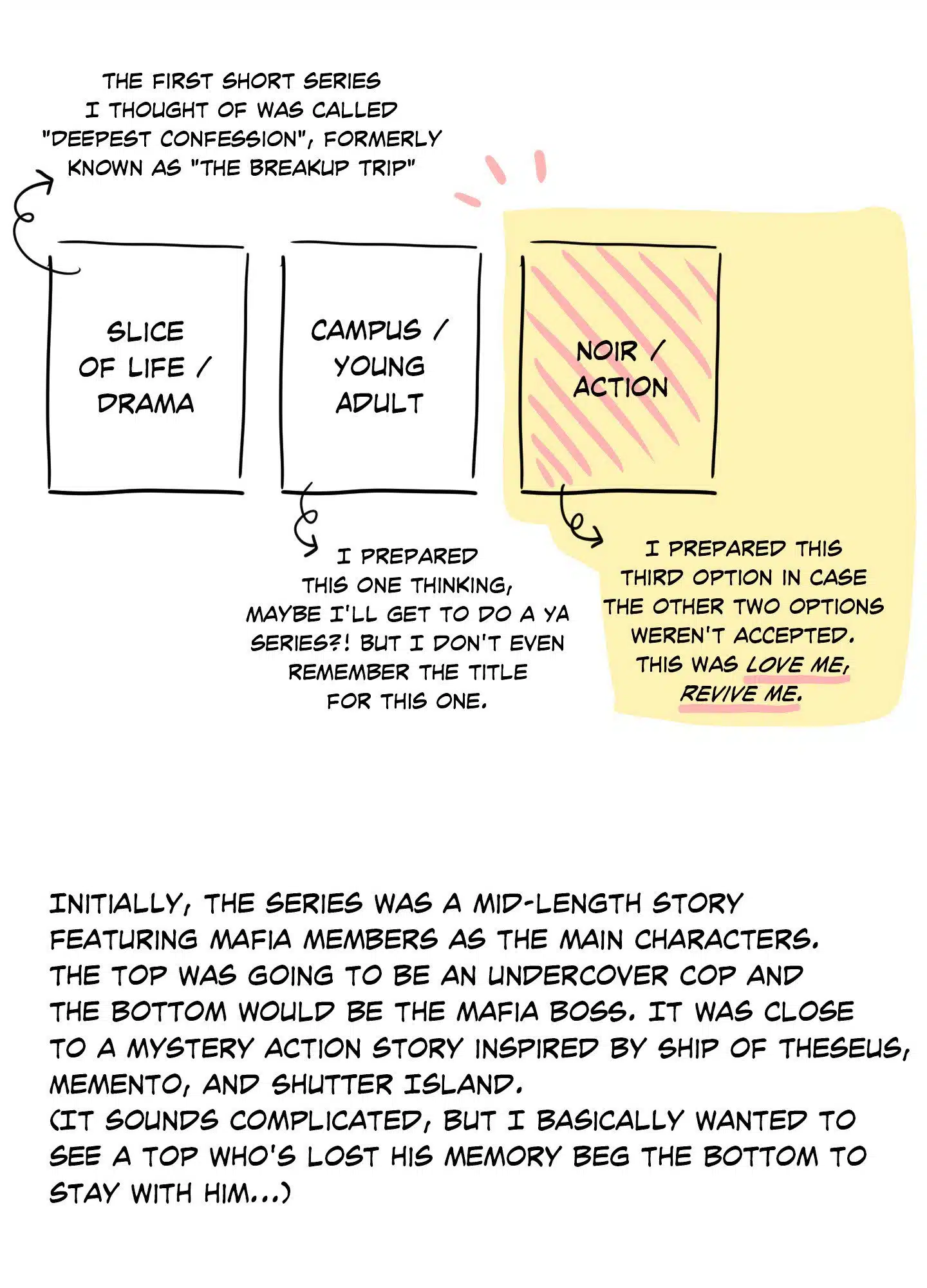 THE FIRST SHORT SERIES I THOUGHT OF WAS CALLED "DEEPEST CONFESSION", FORMERLY KNOWN AS "THE BREAKUP TRIP"

SLICE OF LIFE / DRAMA

CAMPUS / YOUNG ADULT

NOIR / ACTION

I PREPARED THIS ONE THINKING, MAYBE I'LL GET TO DO A YA SERIES?! BUT I DON'T EVEN REMEMBER THE TITLE FOR THIS ONE.

I PREPARED THIS THIRD OPTION IN CASE THE OTHER TWO OPTIONS WEREN'T ACCEPTED. THIS WAS LOVE ME, REVIVE ME.

INITIALLY, THE SERIES WAS A MID-LENGTH STORY FEATURING MAFIA MEMBERS AS THE MAIN CHARACTERS. THE TOP WAS GOING TO BE AN UNDERCOVER COP AND THE BOTTOM WOULD BE THE MAFIA BOSS. IT WAS CLOSE TO A MYSTERY ACTION STORY INSPIRED BY SHIP OF THESEUS, MEMENTO, AND SHUTTER ISLAND.
(IT SOUNDS COMPLICATED, BUT I BASICALLY WANTED TO SEE A TOP WHO'S LOST HIS MEMORY BEG THE BOTTOM TO STAY WITH HIM...)